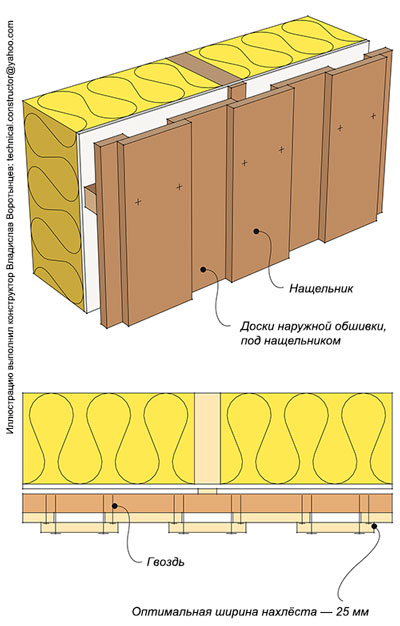 Иллюстрацию выполнил конструктор Владислав Воротынцев: technical.constructor@yahoo.com

Нащельник

Доски наружной обшивки, под нащельником

Гвоздь

Оптимальная ширина нахлёста — 25 мм